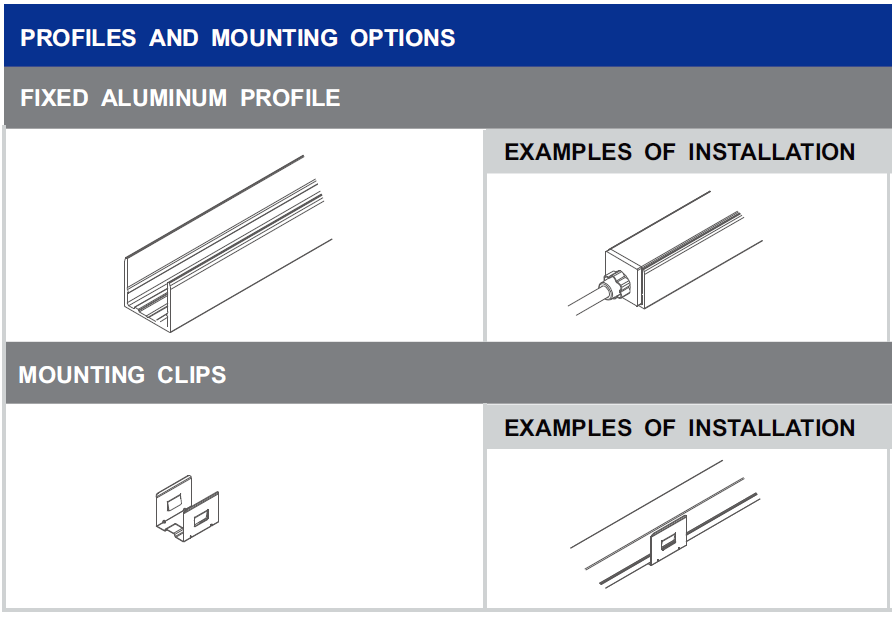 PROFILES AND MOUNTING OPTIONS

FIXED ALUMINUM PROFILE

EXAMPLES OF INSTALLATION

MOUNTING CLIPS

EXAMPLES OF INSTALLATION