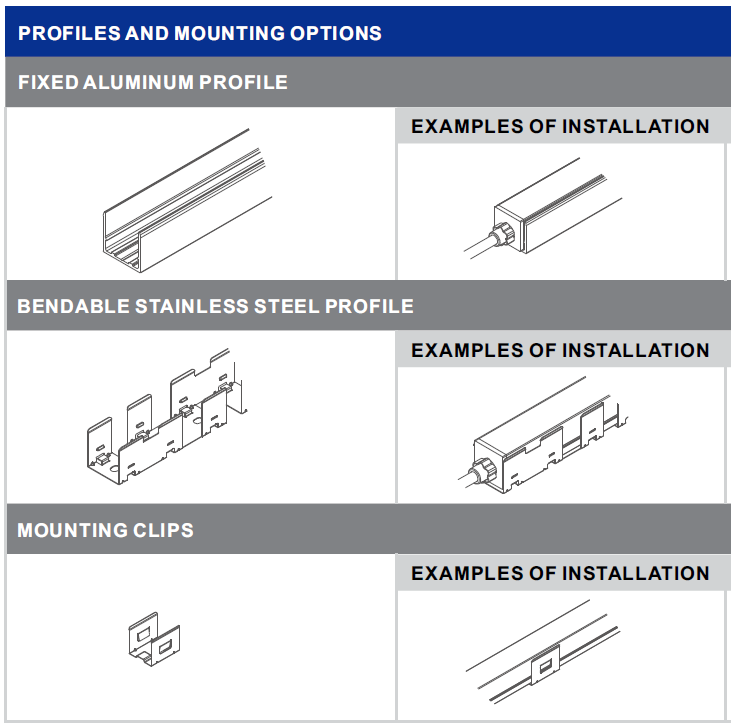 PROFILES AND MOUNTING OPTIONS

FIXED ALUMINUM PROFILE

EXAMPLES OF INSTALLATION

BENDABLE STAINLESS STEEL PROFILE

EXAMPLES OF INSTALLATION

MOUNTING CLIPS

EXAMPLES OF INSTALLATION