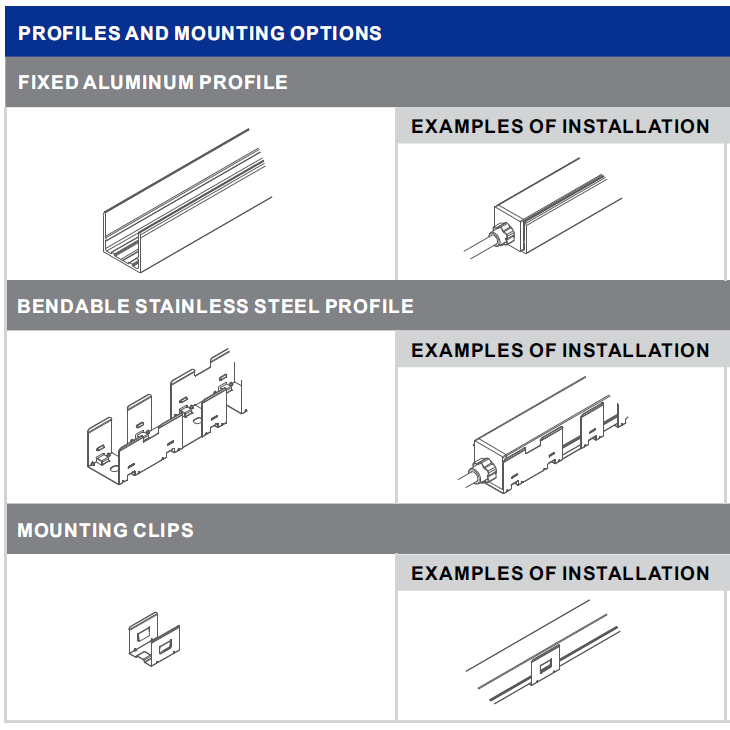 PROFILES AND MOUNTING OPTIONS

FIXED ALUMINUM PROFILE

EXAMPLES OF INSTALLATION

BENDABLE STAINLESS STEEL PROFILE

EXAMPLES OF INSTALLATION

MOUNTING CLIPS

EXAMPLES OF INSTALLATION