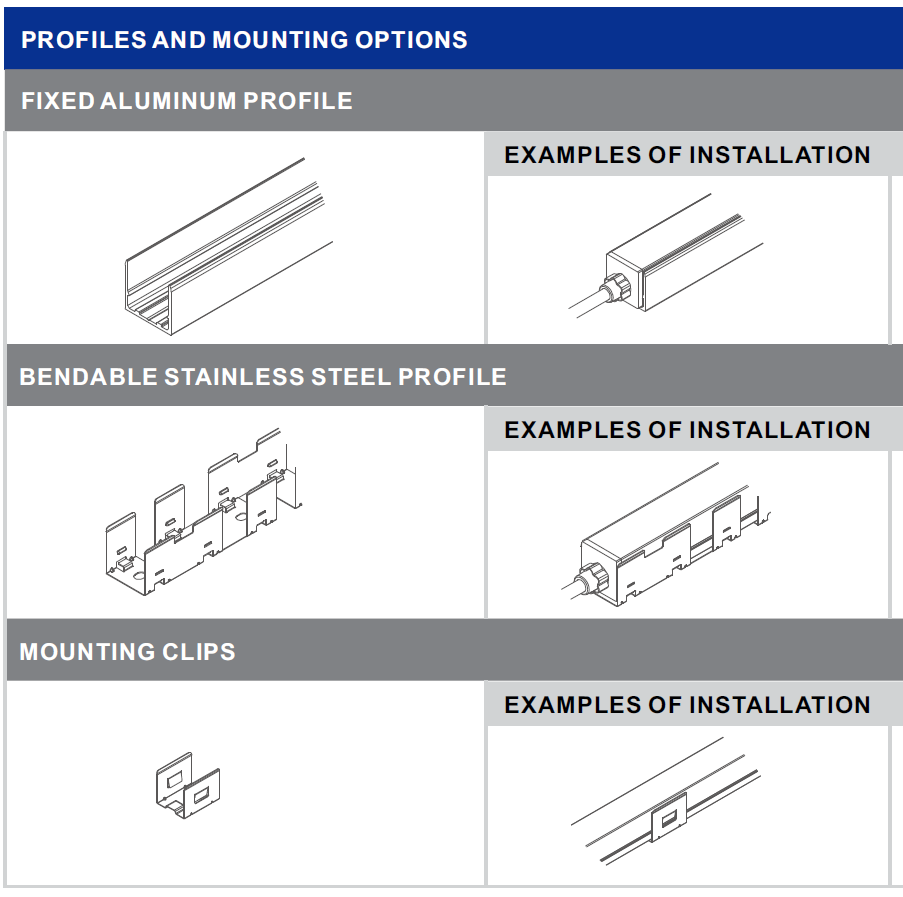 PROFILES AND MOUNTING OPTIONS

FIXED ALUMINUM PROFILE

EXAMPLES OF INSTALLATION

BENDABLE STAINLESS STEEL PROFILE

EXAMPLES OF INSTALLATION

MOUNTING CLIPS

EXAMPLES OF INSTALLATION