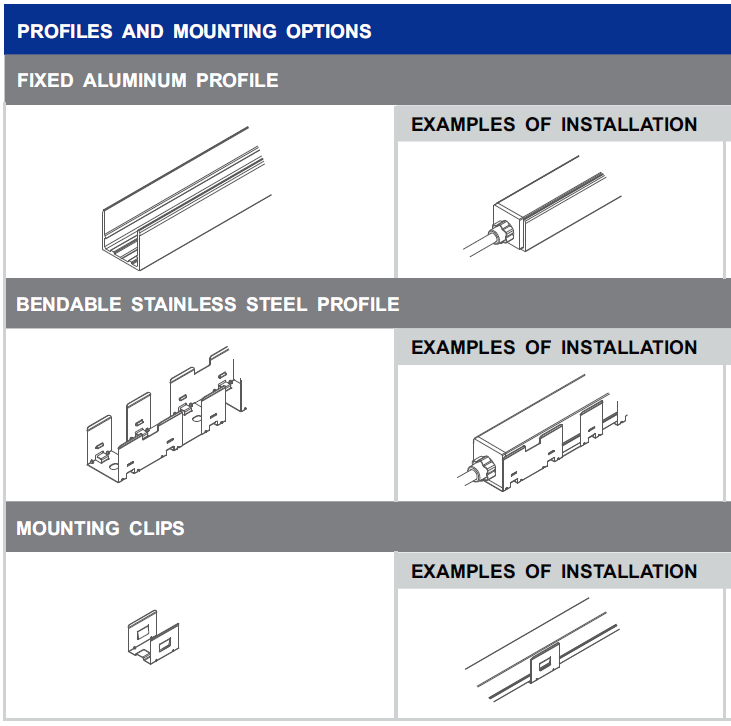 PROFILES AND MOUNTING OPTIONS

FIXED ALUMINUM PROFILE

EXAMPLES OF INSTALLATION

BENDABLE STAINLESS STEEL PROFILE

EXAMPLES OF INSTALLATION

MOUNTING CLIPS

EXAMPLES OF INSTALLATION