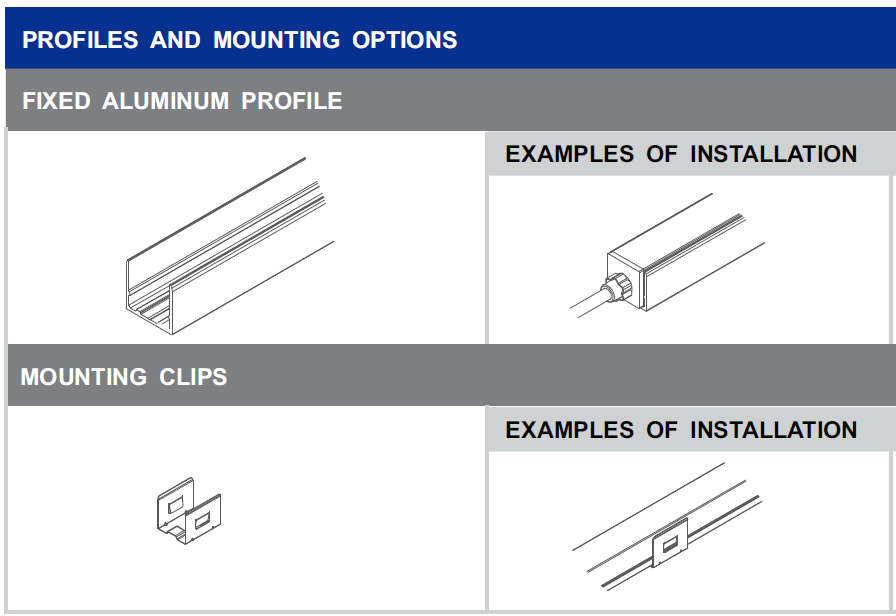 PROFILES AND MOUNTING OPTIONS

FIXED ALUMINUM PROFILE

EXAMPLES OF INSTALLATION

MOUNTING CLIPS

EXAMPLES OF INSTALLATION