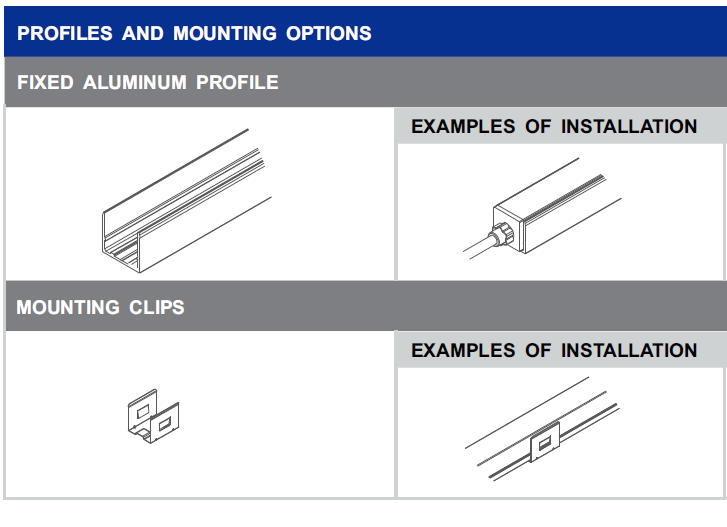 PROFILES AND MOUNTING OPTIONS

FIXED ALUMINUM PROFILE

EXAMPLES OF INSTALLATION

MOUNTING CLIPS

EXAMPLES OF INSTALLATION